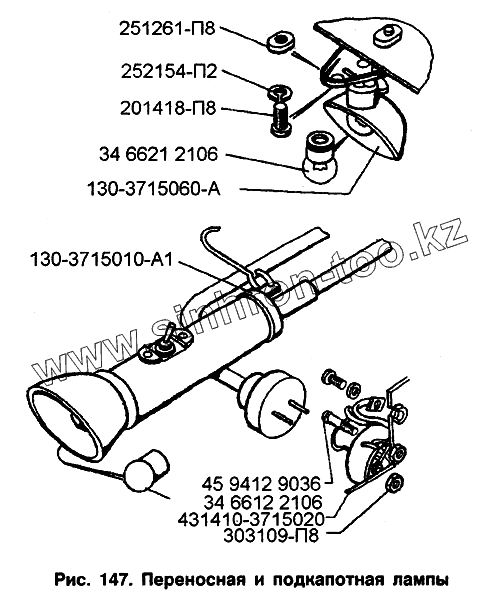 251261-П8
252154-П2
201418-П8
34 6621 2106
130-3715060-А

130-3715010-А1

www.simhon-too.kz

45 9412 9036
34 6612 2106
431410-3715020
303109-П8

Рис. 147. Переносная и подкапотная лампы